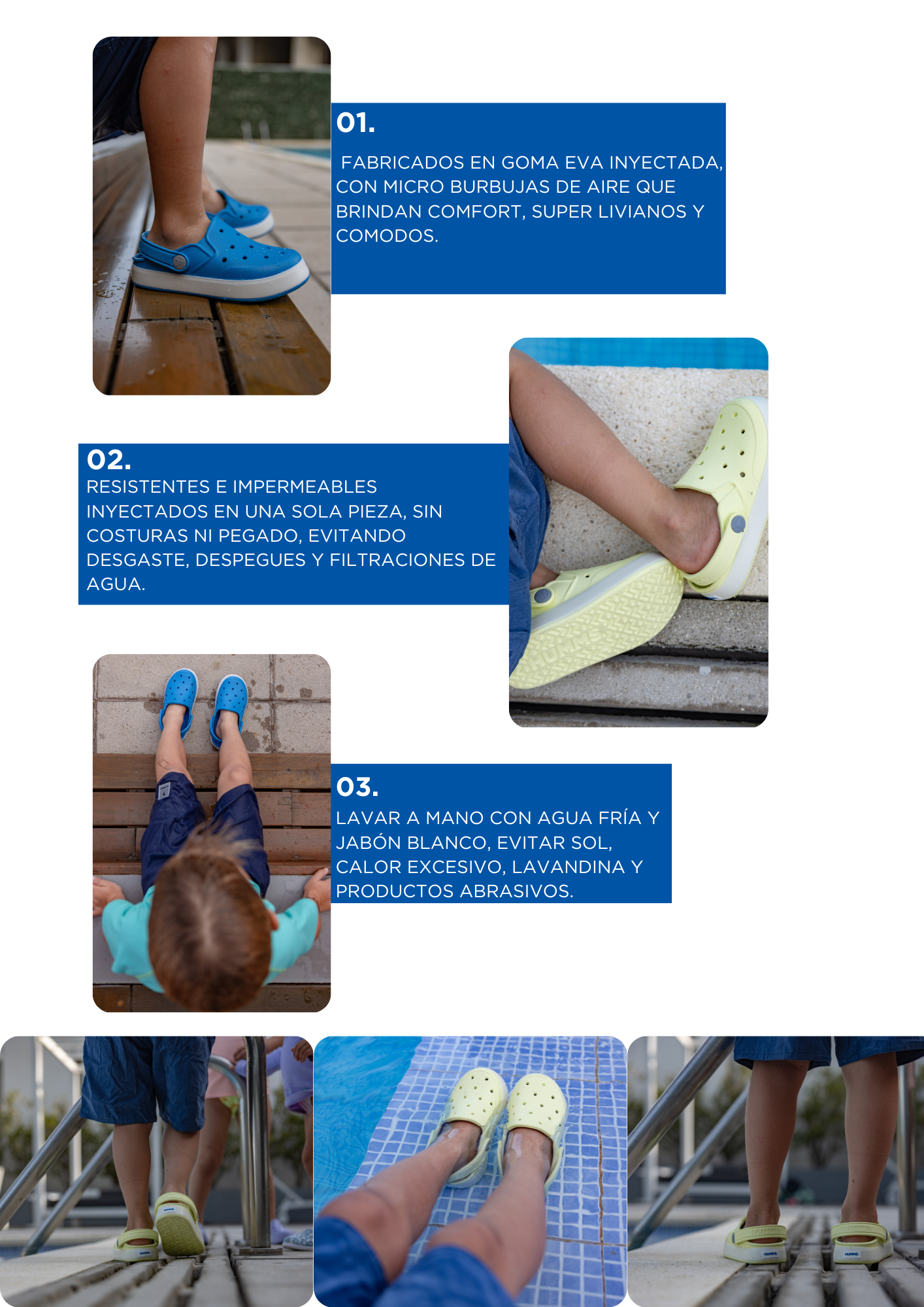 01.

FABRICADOS EN GOMA EVA INYECTADA, CON MICRO BURBUJAS DE AIRE QUE BRINDAN COMFORT, SUPER LIVIANOS Y COMODOS.

02.
RESISTENTES E IMPERMEABLES INYECTADOS EN UNA SOLA PIEZA, SIN COSTURAS NI PEGADO, EVITANDO DESGASTE, DESPEGUES Y FILTRACIONES DE AGUA.

03.
LAVAR A MANO CON AGUA FRÍA Y JABÓN BLANCO, EVITAR SOL, CALOR EXCESIVO, LAVANDINA Y PRODUCTOS ABRASIVOS.